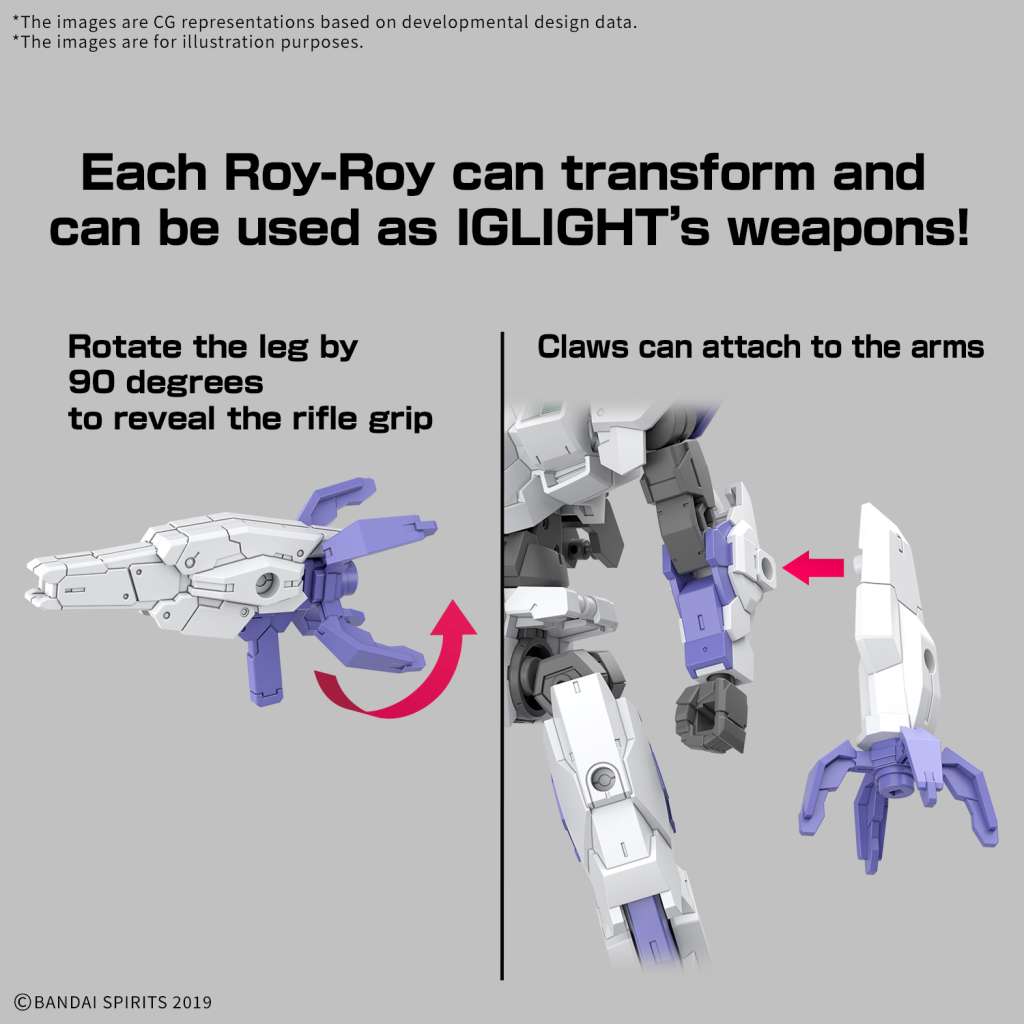 *The images are CG representations based on developmental design data.
*The images are for illustration purposes.

Each Roy-Roy can transform and can be used as IGLIGHT's weapons!

Rotate the leg by 90 degrees to reveal the rifle grip

Claws can attach to the arms

©BANDAI SPIRITS 2019