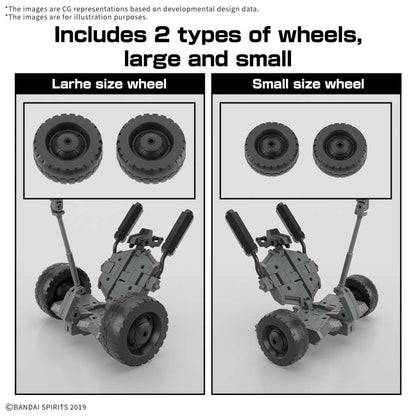 *The images are CG representations based on developmental design data.
*The images are for illustration purposes.

Includes 2 types of wheels, large and small

Larhe size wheel

Small size wheel

©BANDAI SPIRITS 2019