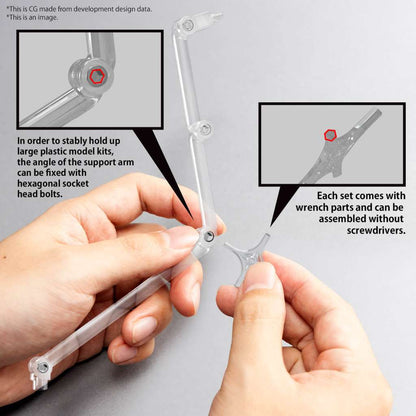 *This is CG made from development design data.
*This is an image.

In order to stably hold up large plastic model kits, the angle of the support arm can be fixed with hexagonal socket head bolts.

Each set comes with wrench parts and can be assembled without screwdrivers.